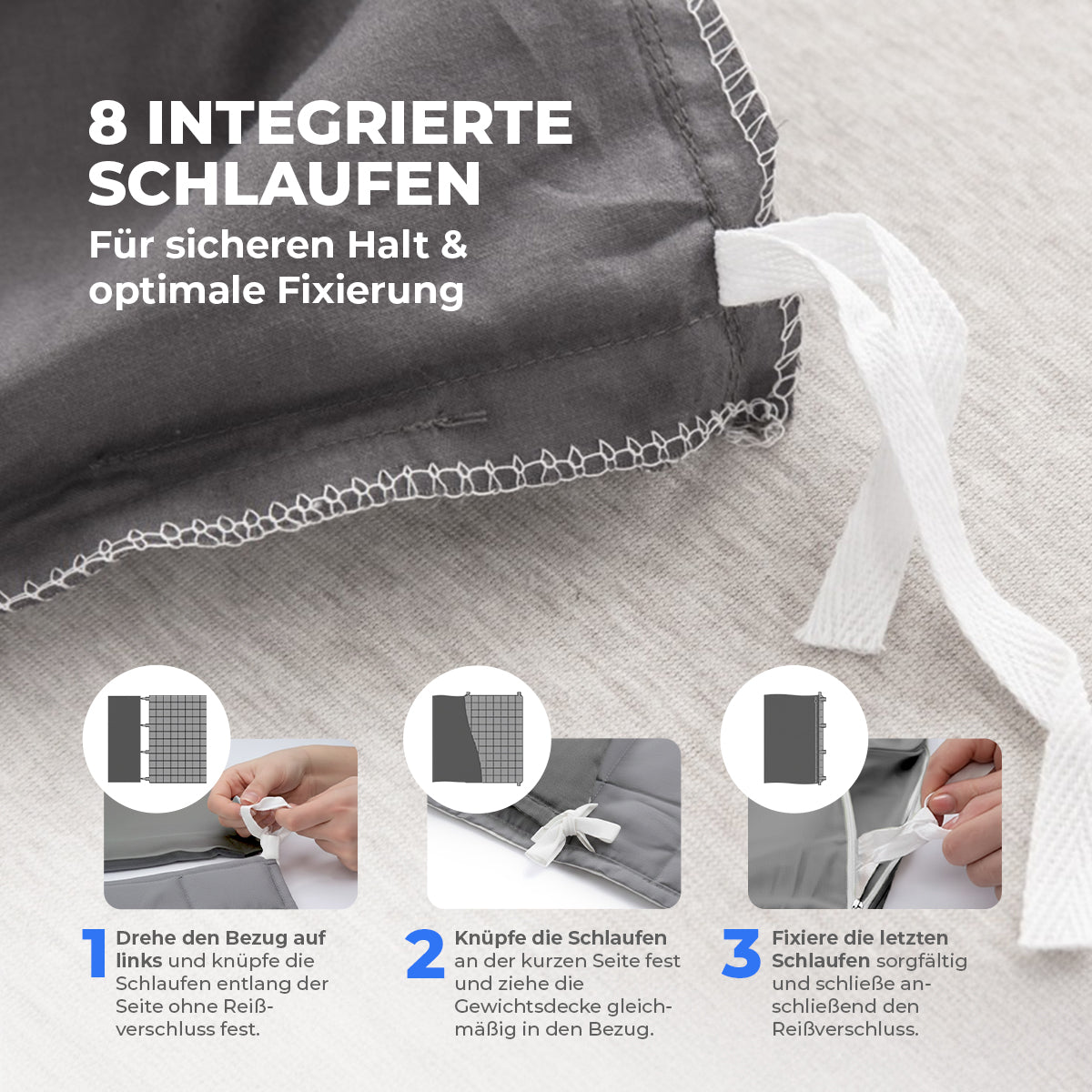 8 INTEGRIERTE SCHLAUFEN

Für sicheren Halt & optimale Fixierung

1 Drehe den Bezug auf links und knüpfe die Schlaufen entlang der Seite ohne Reißverschluss fest.

2 Knüpfe die Schlaufen an der kurzen Seite fest und ziehe die Gewichtsdecke gleichmäßig in den Bezug.

3 Fixiere die letzten Schlaufen sorgfältig und schließe anschließend den Reißverschluss.